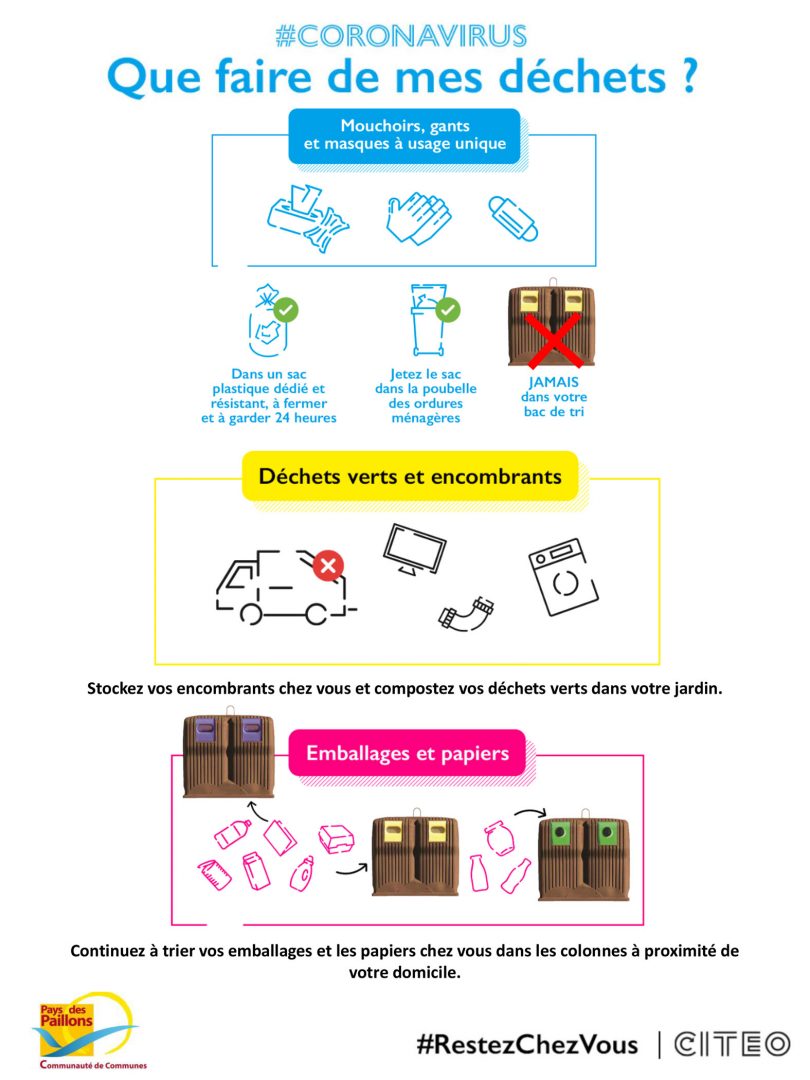 #CORONAVIRUS
Que faire de mes déchets ?

Mouchoirs, gants et masques à usage unique

Dans un sac plastique dédié et résistant, à fermer et à garder 24 heures

Jetez le sac dans la poubelle des ordures ménagères

JAMAIS dans votre bac de tri

Déchets verts et encombrants

Stockez vos encombrants chez vous et compostez vos déchets verts dans votre jardin.

Emballages et papiers

Continuez à trier vos emballages et les papiers chez vous dans les colonnes à proximité de votre domicile.

Pays des Paillons
Communauté de Communes

#RestezChezVous | CITEO